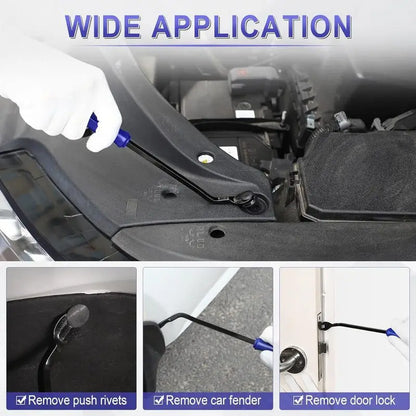 WIDE APPLICATION

☑ Remove push rivets

☑ Remove car fender

☑ Remove door lock