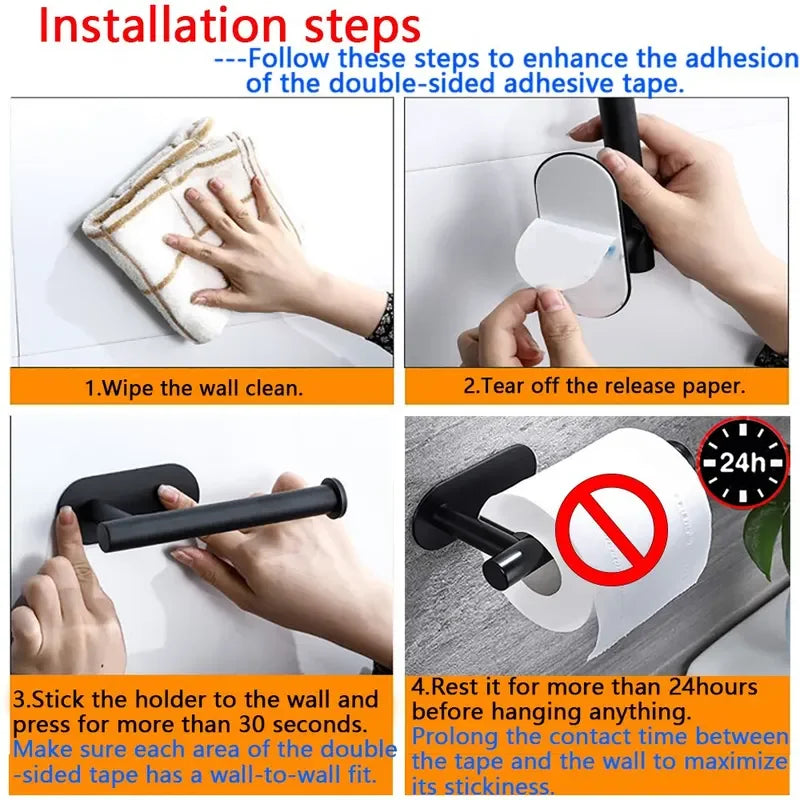 Installation steps
---Follow these steps to enhance the adhesion of the double-sided adhesive tape.

1.Wipe the wall clean.

2.Tear off the release paper.

3.Stick the holder to the wall and press for more than 30 seconds. Make sure each area of the double -sided tape has a wall-to-wall fit.

24h

4.Rest it for more than 24hours before hanging anything. Prolong the contact time between the tape and the wall to maximize its stickiness.